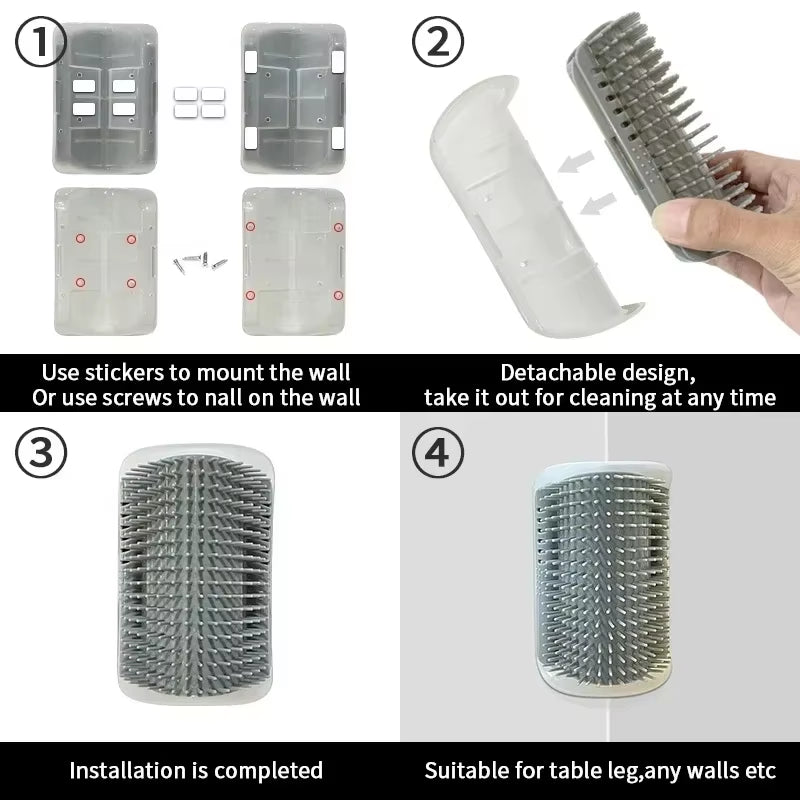 ①

Use stickers to mount the wall
Or use screws to nall on the wall

②

Detachable design,
take it out for cleaning at any time

③

Installation is completed

④

Suitable for table leg,any walls etc