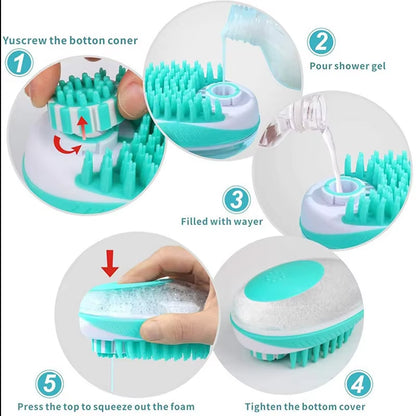 Yuscrew the botton coner
1

2
Pour shower gel

3
Filled with wayer

5
Press the top to squeeze out the foam

4
Tighten the bottom cover